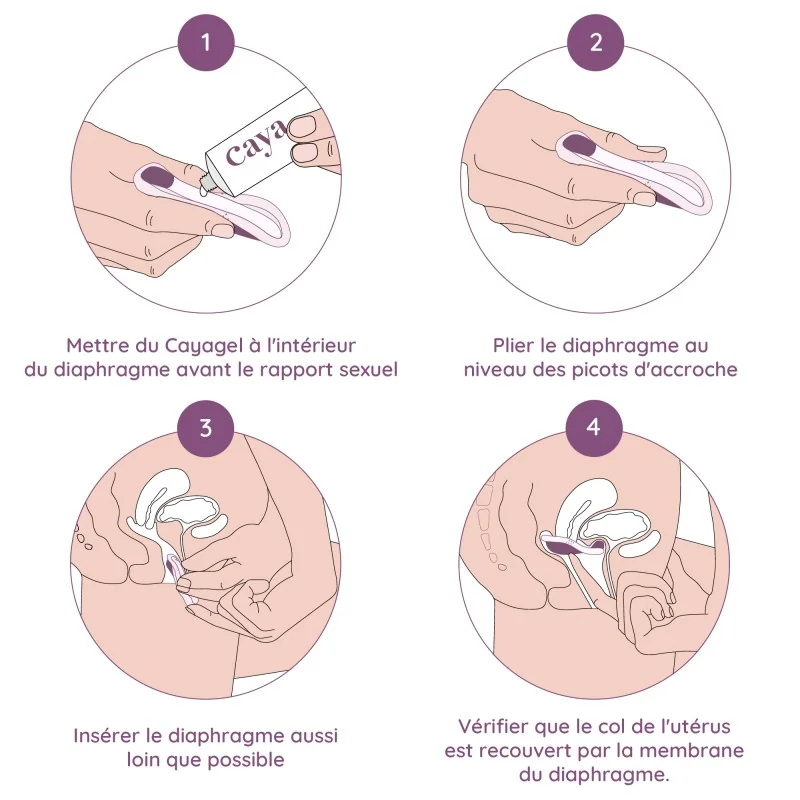 1

caya

Mettre du Cayagel à l'intérieur du diaphragme avant le rapport sexuel

2

Plier le diaphragme au niveau des picots d'accroche

3

Insérer le diaphragme aussi loin que possible

4

Vérifier que le col de l'utérus est recouvert par la membrane du diaphragme.